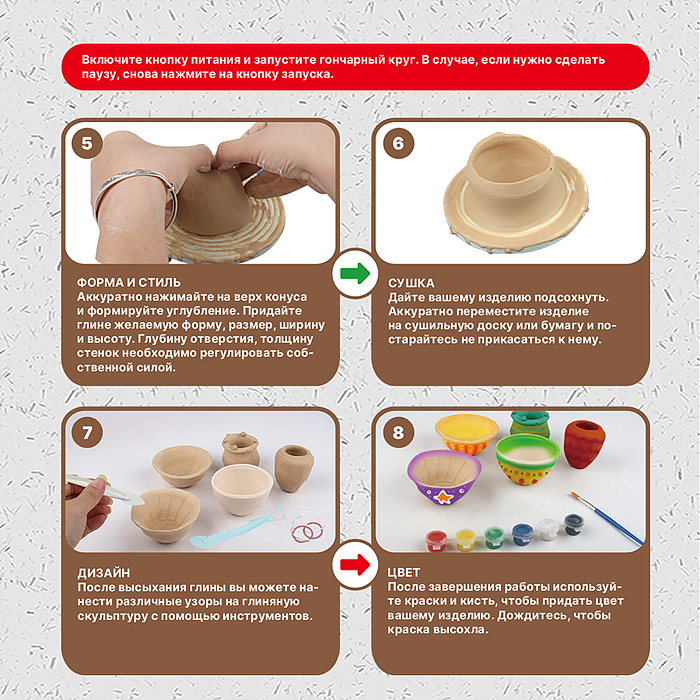 Включите кнопку питания и запустите гончарный круг. В случае, если нужно сделать паузу, снова нажмите на кнопку запуска.

5

ФОРМА И СТИЛЬ
Аккуратно нажимайте на верх конуса и формируйте углубление. Придайте глине желаемую форму, размер, ширину и высоту. Глубину отверстия, толщину стенок необходимо регулировать собственной силой.

6

СУШКА
Дайте вашему изделию подсохнуть. Аккуратно переместите изделие на сушильную доску или бумагу и постарайтесь не прикасаться к нему.

7

ДИЗАЙН
После высыхания глины вы можете нанести различные узоры на глиняную скульптуру с помощью инструментов.

8

ЦВЕТ
После завершения работы используйте краски и кисть, чтобы придать цвет вашему изделию. Дождитесь, чтобы краска высохла.