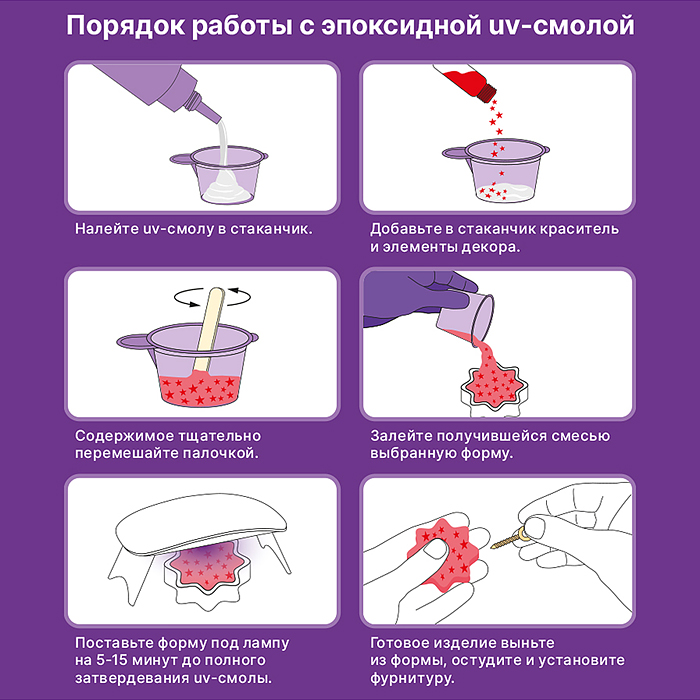 Порядок работы с эпоксидной uv-смолой

Налейте uv-смолу в стаканчик.

Добавьте в стаканчик краситель и элементы декора.

Содержимое тщательно перемешайте палочкой.

Залейте получившейся смесью выбранную форму.

Поставьте форму под лампу на 5-15 минут до полного затвердевания uv-смолы.

Готовое изделие выньте из формы, остудите и установите фурнитуру.