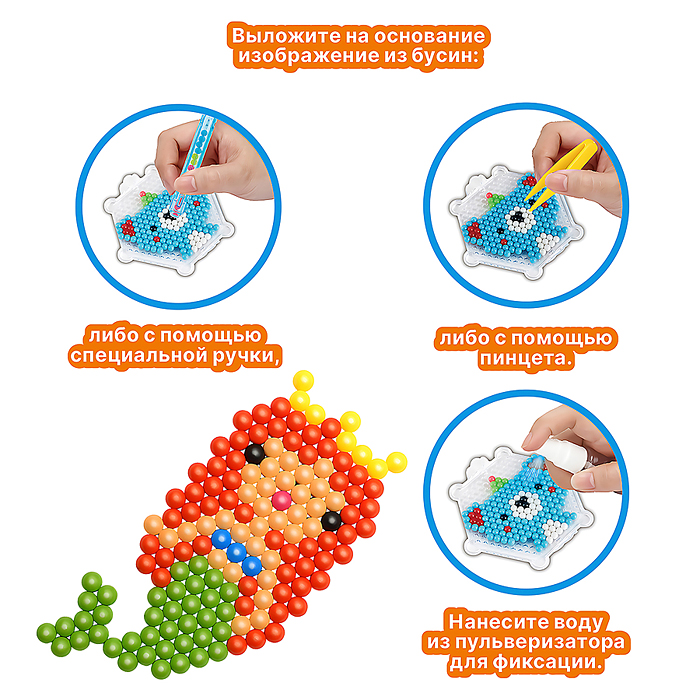 Выложите на основание изображение из бусин:

либо с помощью специальной ручки,

либо с помощью пинцета.

Нанесите воду из пульверизатора для фиксации.