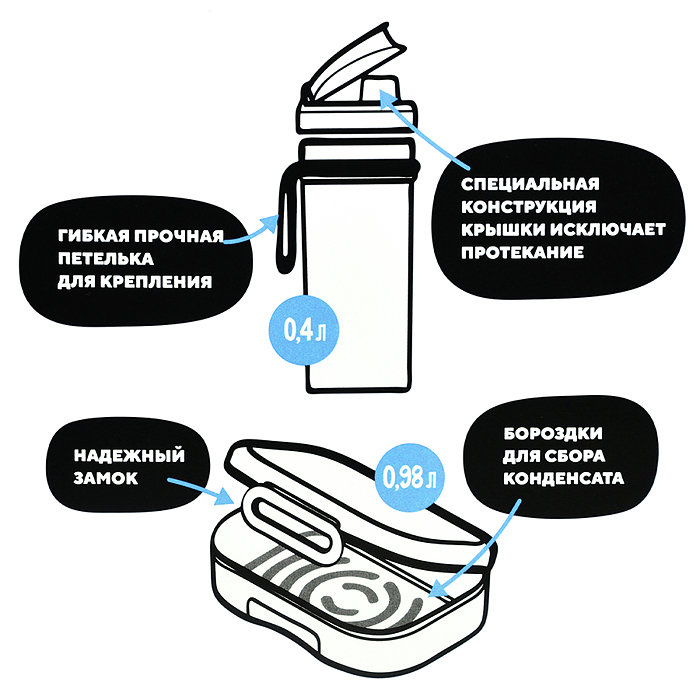 СПЕЦИАЛЬНАЯ КОНСТРУКЦИЯ КРЫШКИ ИСКЛЮЧАЕТ ПРОТЕКАНИЕ

ГИБКАЯ ПРОЧНАЯ ПЕТЕЛЬКА ДЛЯ КРЕПЛЕНИЯ

0,4 л

НАДЕЖНЫЙ ЗАМОК

0,98 л

БОРОЗДКИ ДЛЯ СБОРА КОНДЕНСАТА