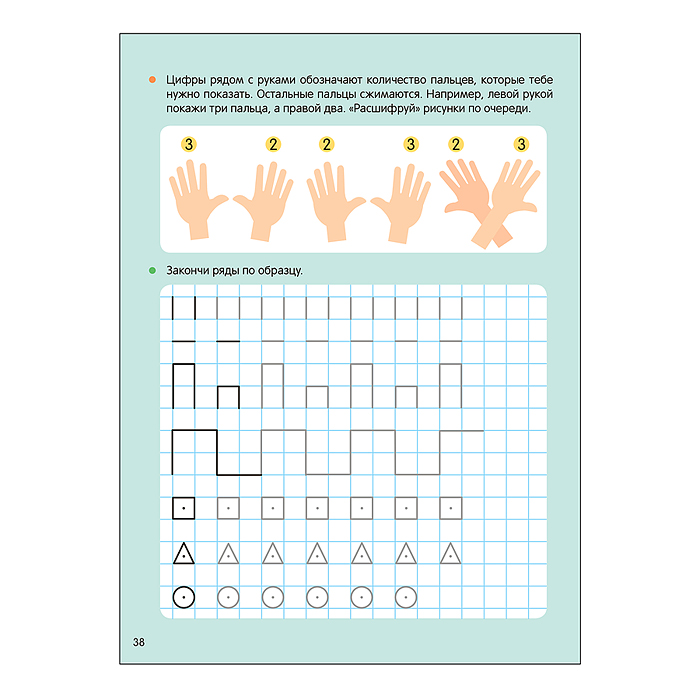 Цифры рядом с руками обозначают количество пальцев, которые тебе нужно показать. Остальные пальцы сжимаются. Например, левой рукой покажи три пальца, а правой два. «Расшифруй» рисунки по очереди.

3 2 2 3 2 3

Закончи ряды по образцу.

38