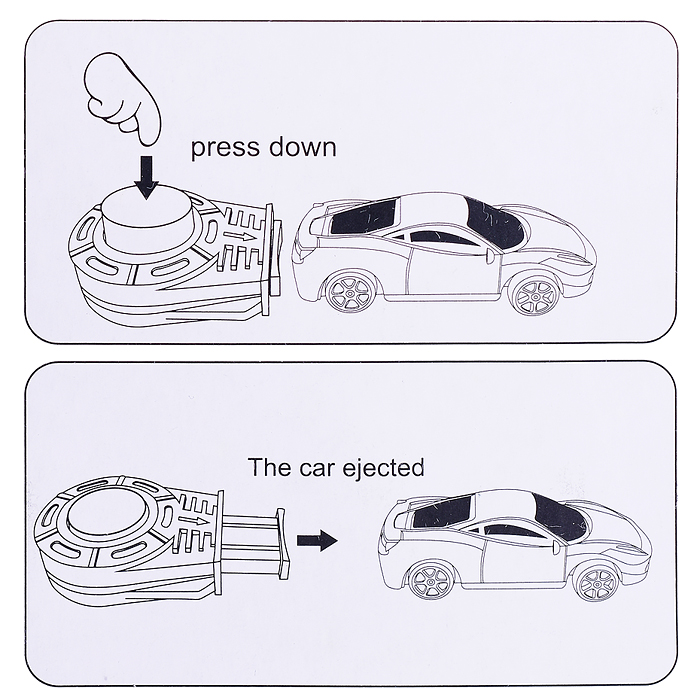 press down

The car ejected