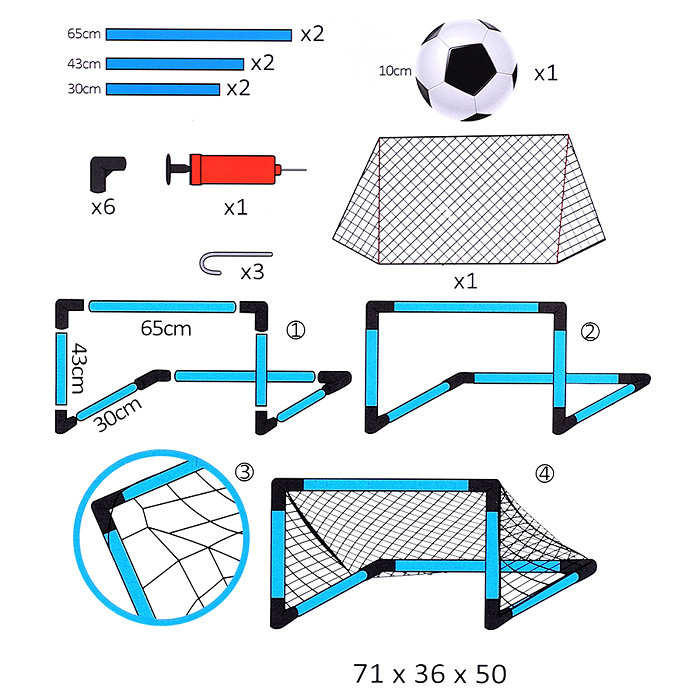 65cm x2
43cm x2
30cm x2
10cm x1
x6
x1
x3
x1
65cm
43cm
30cm
①
②
③
④
71 x 36 x 50